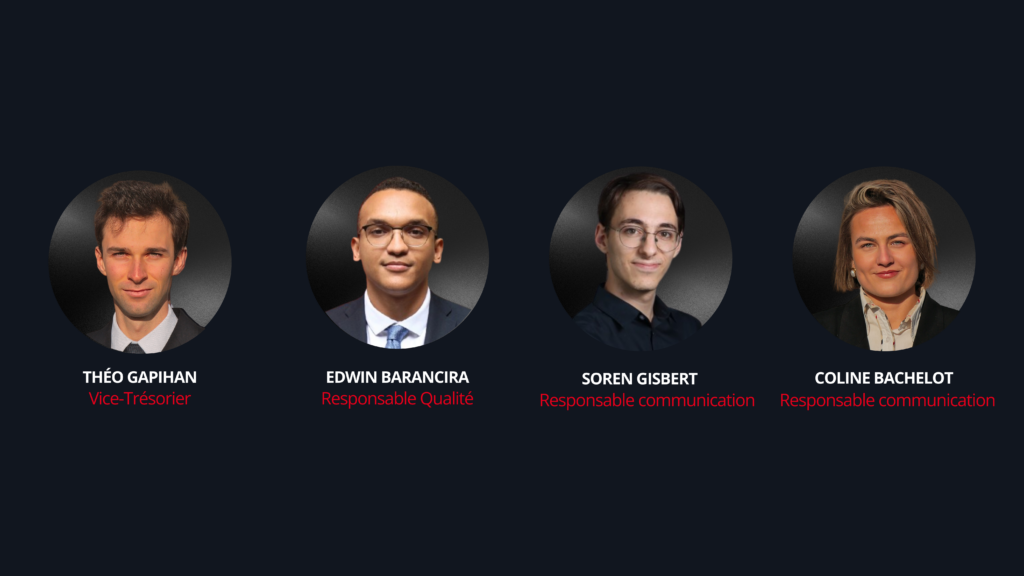 THÉO GAPIHAN
Vice-Trésorier

EDWIN BARANCIRA
Responsable Qualité

SOREN GISBERT
Responsable communication

COLINE BACHELOT
Responsable communication