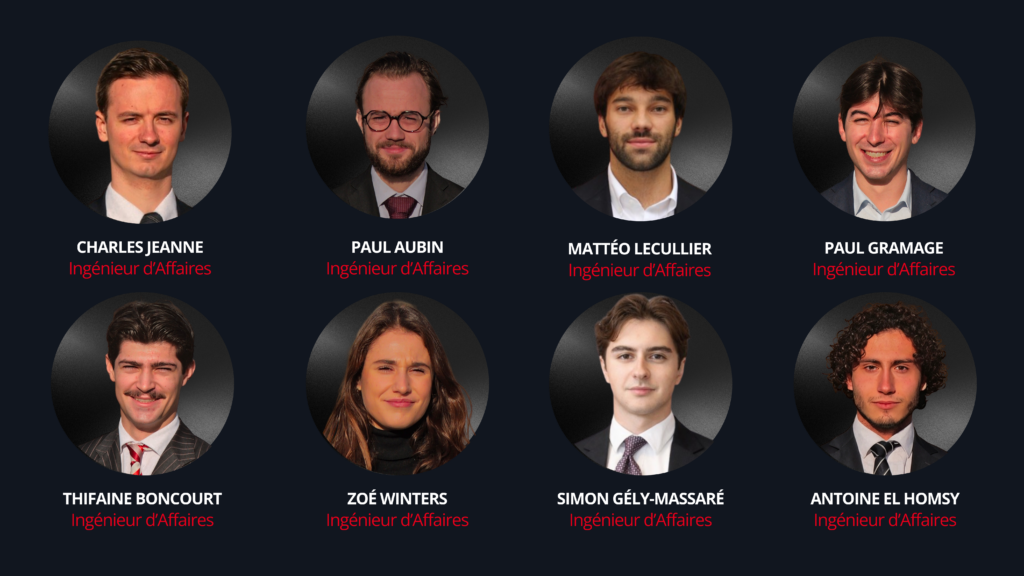 CHARLES JEANNE
Ingénieur d'Affaires

PAUL AUBIN
Ingénieur d'Affaires

MATTÉO LECULLIER
Ingénieur d'Affaires

PAUL GRAMAGE
Ingénieur d'Affaires

THIFAINE BONCOURT
Ingénieur d'Affaires

ZOÉ WINTERS
Ingénieur d'Affaires

SIMON GÉLY-MASSARÉ
Ingénieur d'Affaires

ANTOINE EL HOMSY
Ingénieur d'Affaires